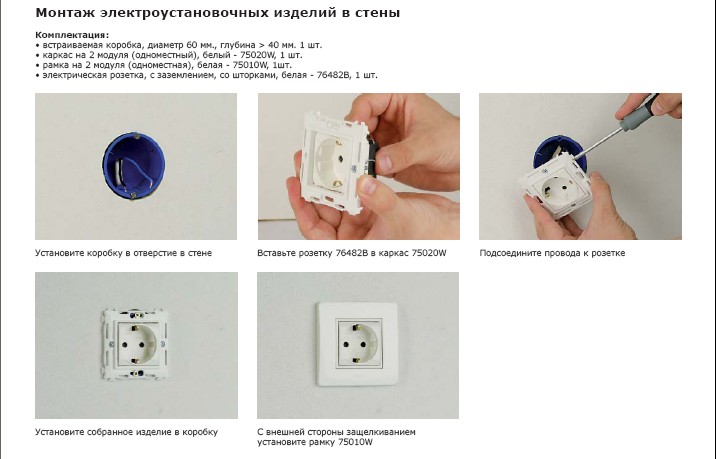 Монтаж электроустановочных изделий в стены

Комплектация:
• встраиваемая коробка, диаметр 60 мм., глубина > 40 мм. 1 шт.
• каркас на 2 модуля (одноместный), белый - 75020W, 1 шт.
• рамка на 2 модуля (одноместная), белая - 75010W, 1шт.
• электрическая розетка, с заземлением, со шторками, белая - 76482B, 1 шт.

Установите коробку в отверстие в стене

Вставьте розетку 76482B в каркас 75020W

Подсоедините провода к розетке

Установите собранное изделие в коробку

С внешней стороны защелкиванием установите рамку 75010W